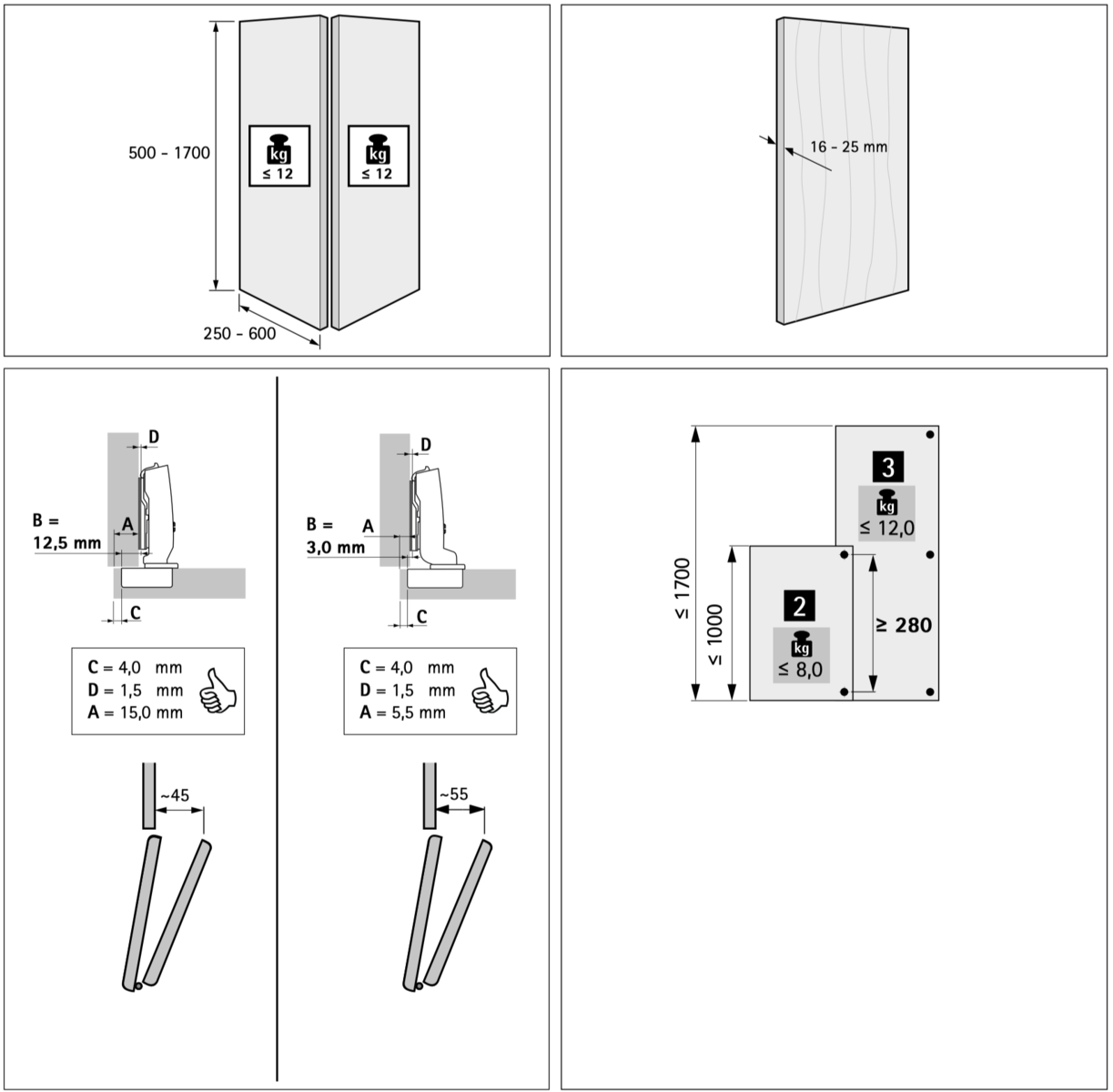 500 - 1700

kg
≤ 12

kg
≤ 12

250 - 600

16 - 25 mm

D

B =
12,5 mm

A

C

C = 4,0 mm
D = 1,5 mm
A = 15,0 mm

~45

D

B =
3,0 mm

A

C

C = 4,0 mm
D = 1,5 mm
A = 5,5 mm

~55

≤ 1700

≤ 1000

3

kg
≤ 12,0

2

kg
≤ 8,0

≥ 280