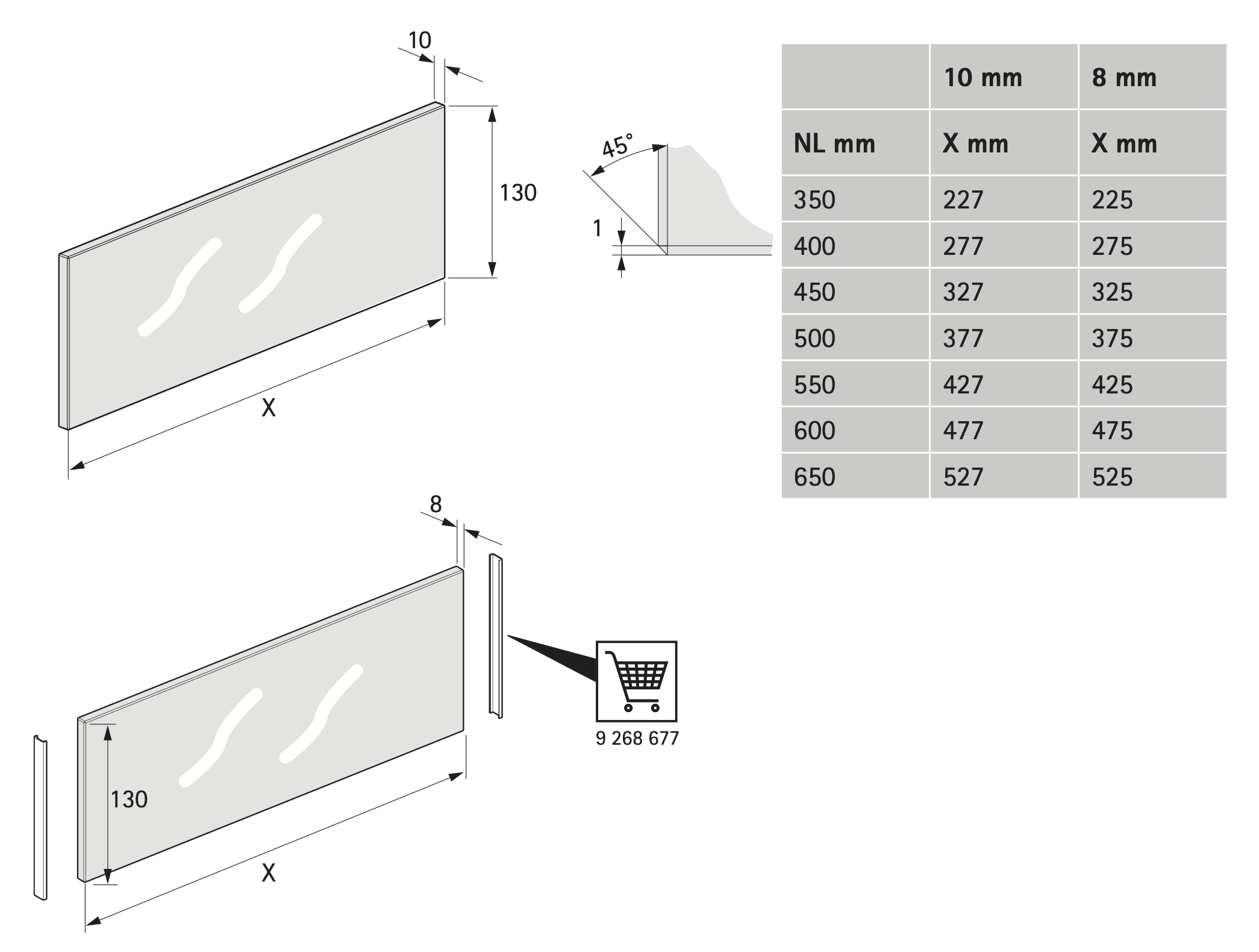 10

130

X

45°

1

|  | 10 mm | 8 mm |
|---|---|---|
| NL mm | X mm | X mm |
| 350 | 227 | 225 |
| 400 | 277 | 275 |
| 450 | 327 | 325 |
| 500 | 377 | 375 |
| 550 | 427 | 425 |
| 600 | 477 | 475 |
| 650 | 527 | 525 |

8

130

X

9 268 677