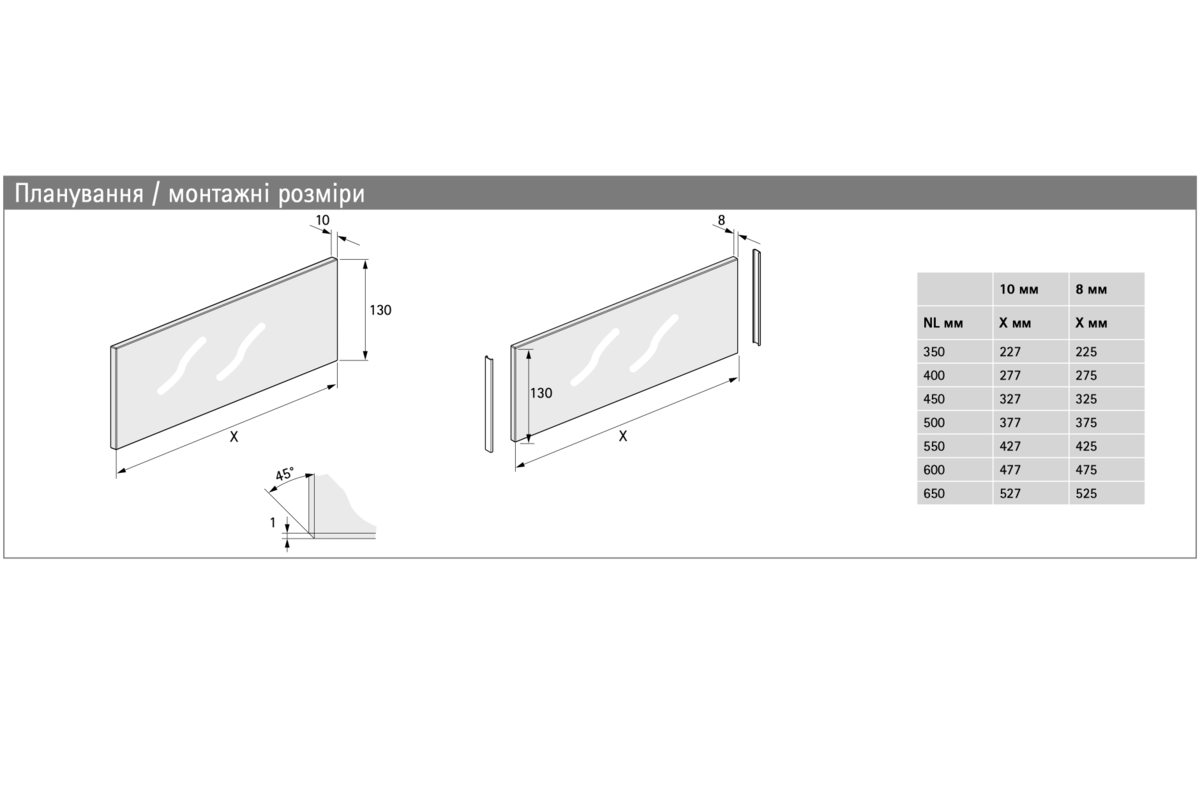 Планування / монтажні розміри

10

130

X

45°

1

8

130

X

|  | 10 мм | 8 мм |
|---|---|---|
| NL мм | X мм | X мм |
| 350 | 227 | 225 |
| 400 | 277 | 275 |
| 450 | 327 | 325 |
| 500 | 377 | 375 |
| 550 | 427 | 425 |
| 600 | 477 | 475 |
| 650 | 527 | 525 |