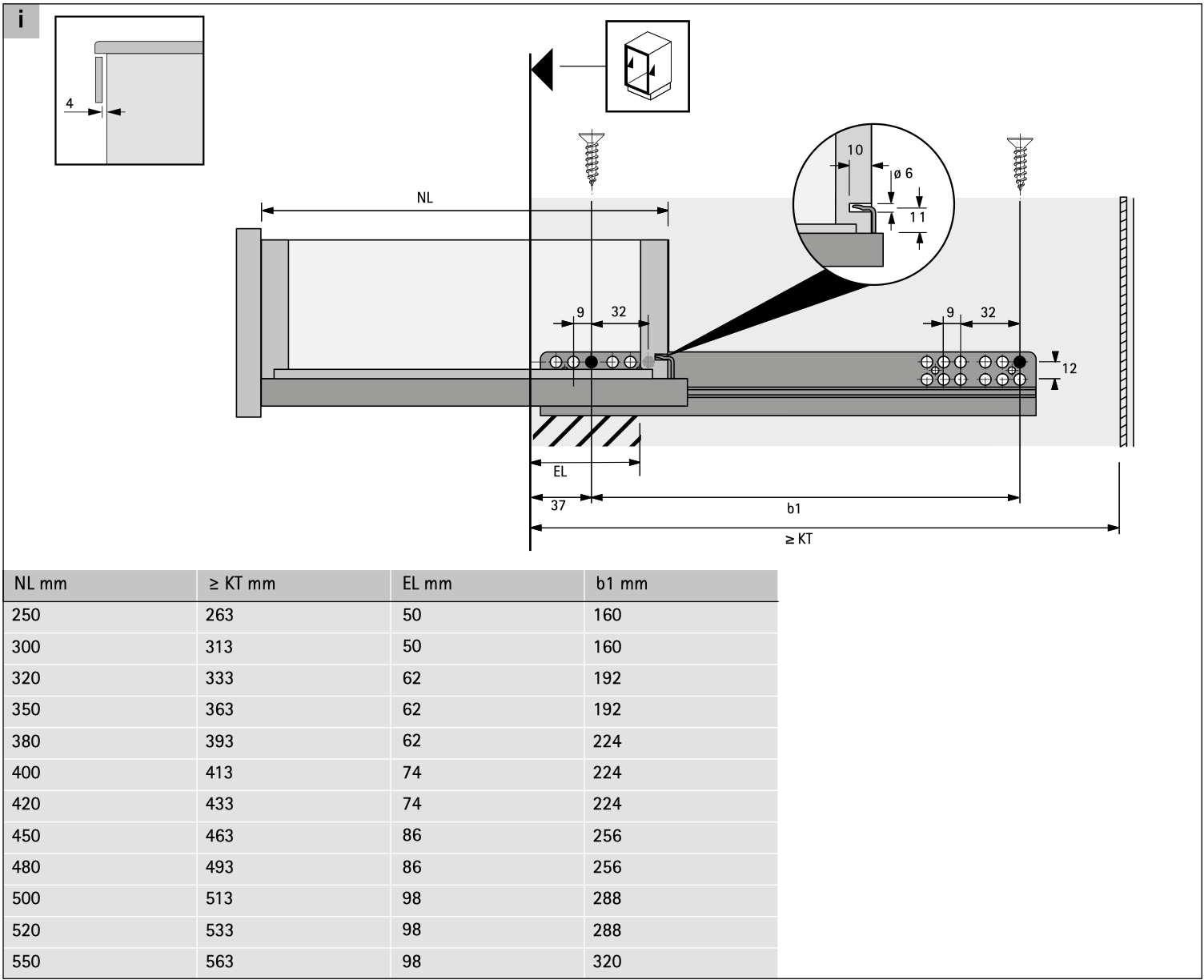 i

4

NL

10

ø 6

11

9 32

9 32

12

EL

37

b1

≥ KT

| NL mm | ≥ KT mm | EL mm | b1 mm |
|---|---|---|---|
| 250 | 263 | 50 | 160 |
| 300 | 313 | 50 | 160 |
| 320 | 333 | 62 | 192 |
| 350 | 363 | 62 | 192 |
| 380 | 393 | 62 | 224 |
| 400 | 413 | 74 | 224 |
| 420 | 433 | 74 | 224 |
| 450 | 463 | 86 | 256 |
| 480 | 493 | 86 | 256 |
| 500 | 513 | 98 | 288 |
| 520 | 533 | 98 | 288 |
| 550 | 563 | 98 | 320 |