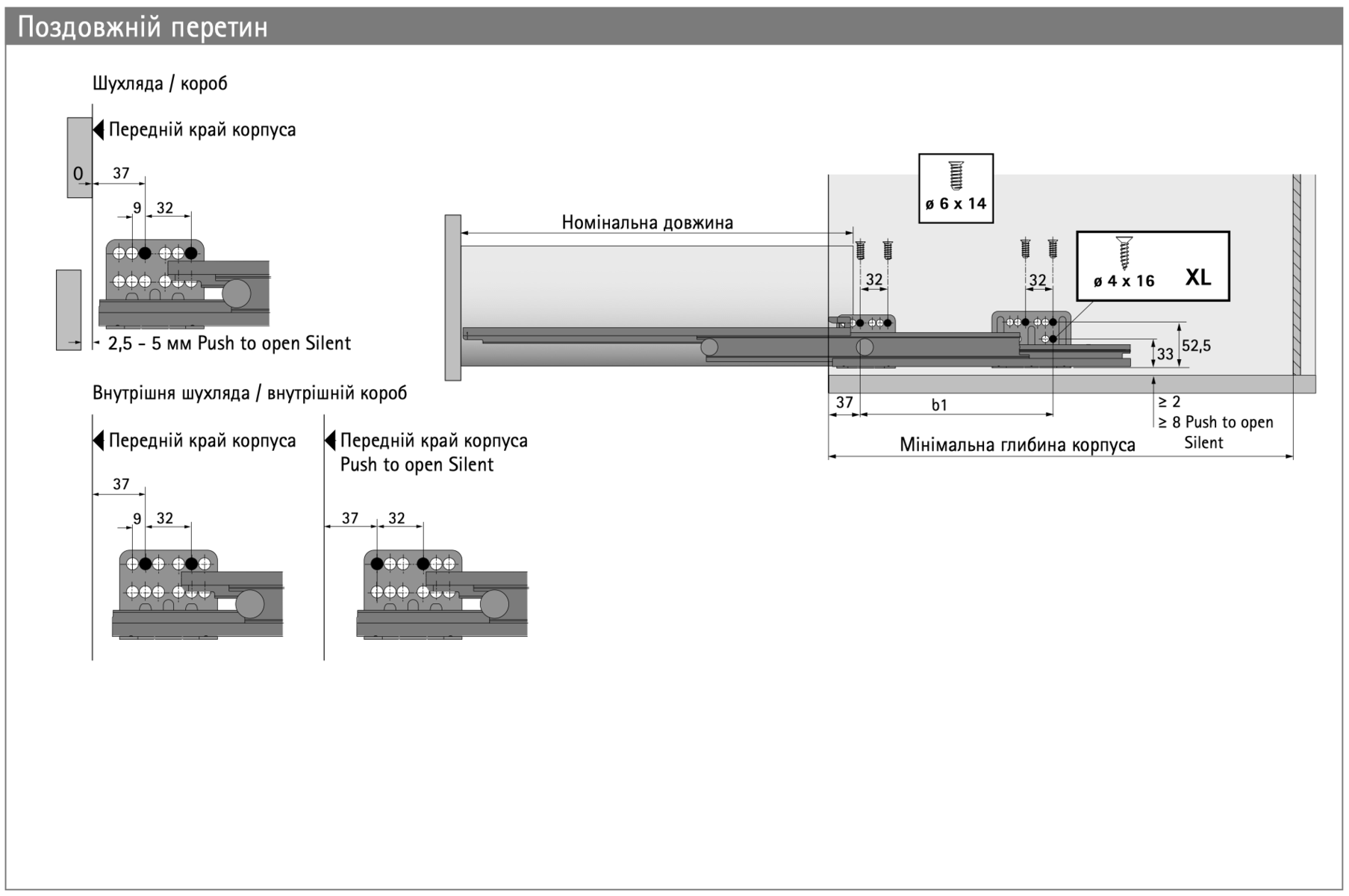 Поздовжній перетин

Шухляда / короб

Передній край корпуса

0
37
9
32

2,5 - 5 мм Push to open Silent

Внутрішня шухляда / внутрішній короб

Передній край корпуса

37
9
32

Передній край корпуса
Push to open Silent

37
32

ø 6 x 14

Номінальна довжина

32
32

ø 4 x 16
XL

33
52,5

37
b1

≥ 2
≥ 8 Push to open Silent

Мінімальна глибина корпуса