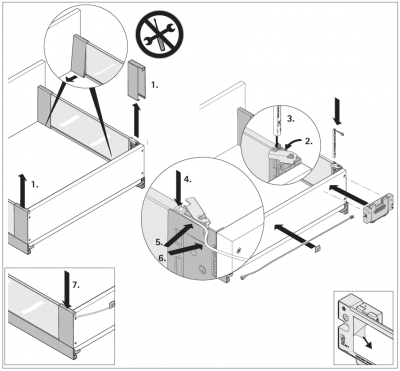 1.

1.

3.

2.

4.

5.

6.

7.