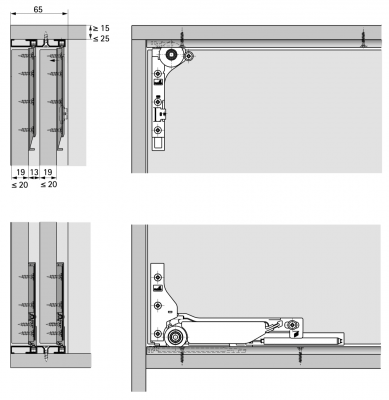 65

≥ 15

≤ 25

19 13 19

≤ 20 ≤ 20