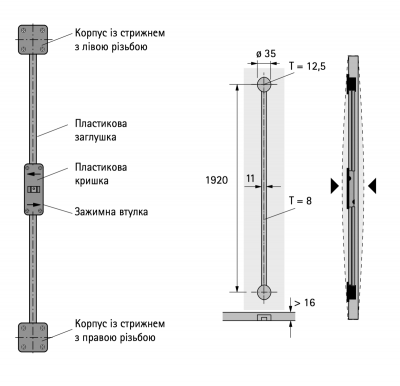 Корпус із стрижнем з лівою різьбою

Пластикова заглушка

Пластикова кришка

Зажимна втулка

Корпус із стрижнем з правою різьбою

ø 35

T = 12,5

1920

11

T = 8

> 16